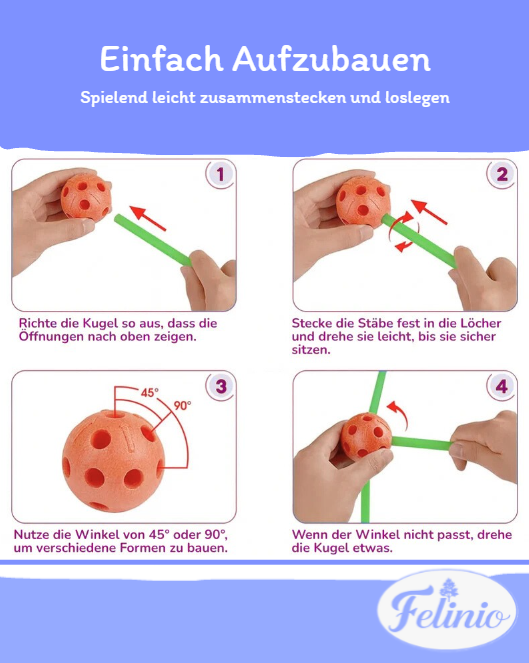 Einfach Aufzubauen

Spielend leicht zusammenstecken und loslegen

1

Richte die Kugel so aus, dass die Öffnungen nach oben zeigen.

2

Stecke die Stäbe fest in die Löcher und drehe sie leicht, bis sie sicher sitzen.

3

45°

90°

Nutze die Winkel von 45° oder 90°, um verschiedene Formen zu bauen.

4

Wenn der Winkel nicht passt, drehe die Kugel etwas.

Felinio