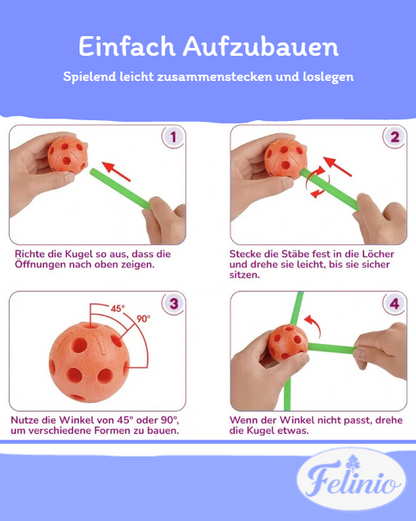 Einfach Aufzubauen

Spielend leicht zusammenstecken und loslegen

1

Richte die Kugel so aus, dass die Öffnungen nach oben zeigen.

2

Stecke die Stäbe fest in die Löcher und drehe sie leicht, bis sie sicher sitzen.

3

45°

90°

Nutze die Winkel von 45° oder 90°, um verschiedene Formen zu bauen.

4

Wenn der Winkel nicht passt, drehe die Kugel etwas.

Felinio